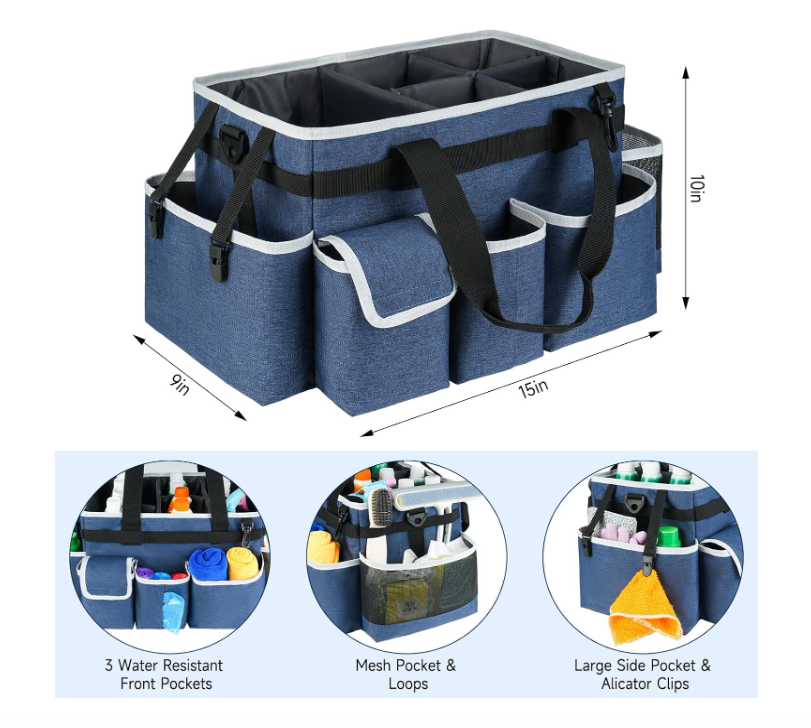 10in

9in

15in

3 Water Resistant Front Pockets

Mesh Pocket & Loops

Large Side Pocket & Alicator Clips